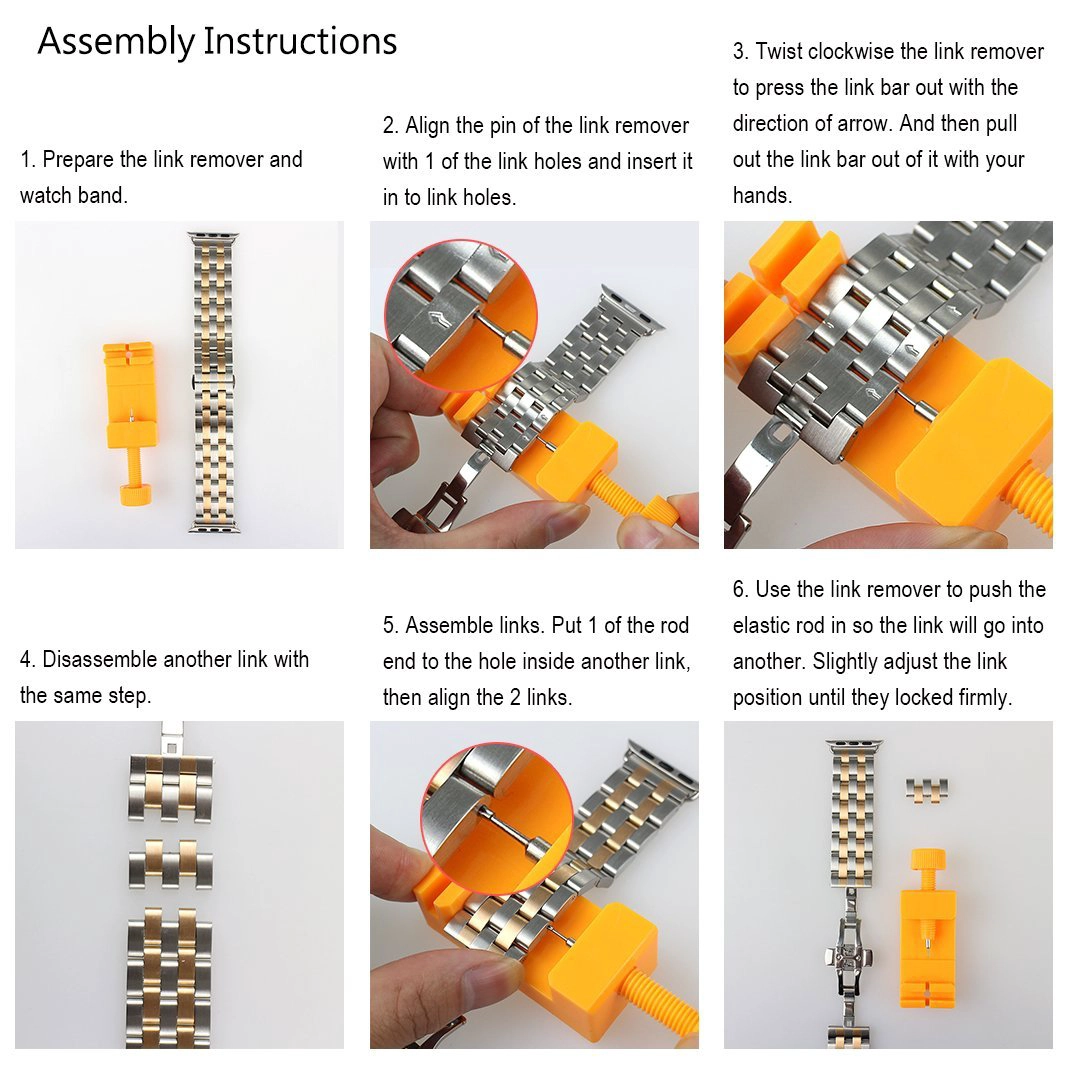 Assembly Instructions

1. Prepare the link remover and watch band.

2. Align the pin of the link remover with 1 of the link holes and insert it in to link holes.

3. Twist clockwise the link remover to press the link bar out with the direction of arrow. And then pull out the link bar out of it with your hands.

4. Disassemble another link with the same step.

5. Assemble links. Put 1 of the rod end to the hole inside another link, then align the 2 links.

6. Use the link remover to push the elastic rod in so the link will go into another. Slightly adjust the link position until they locked firmly.