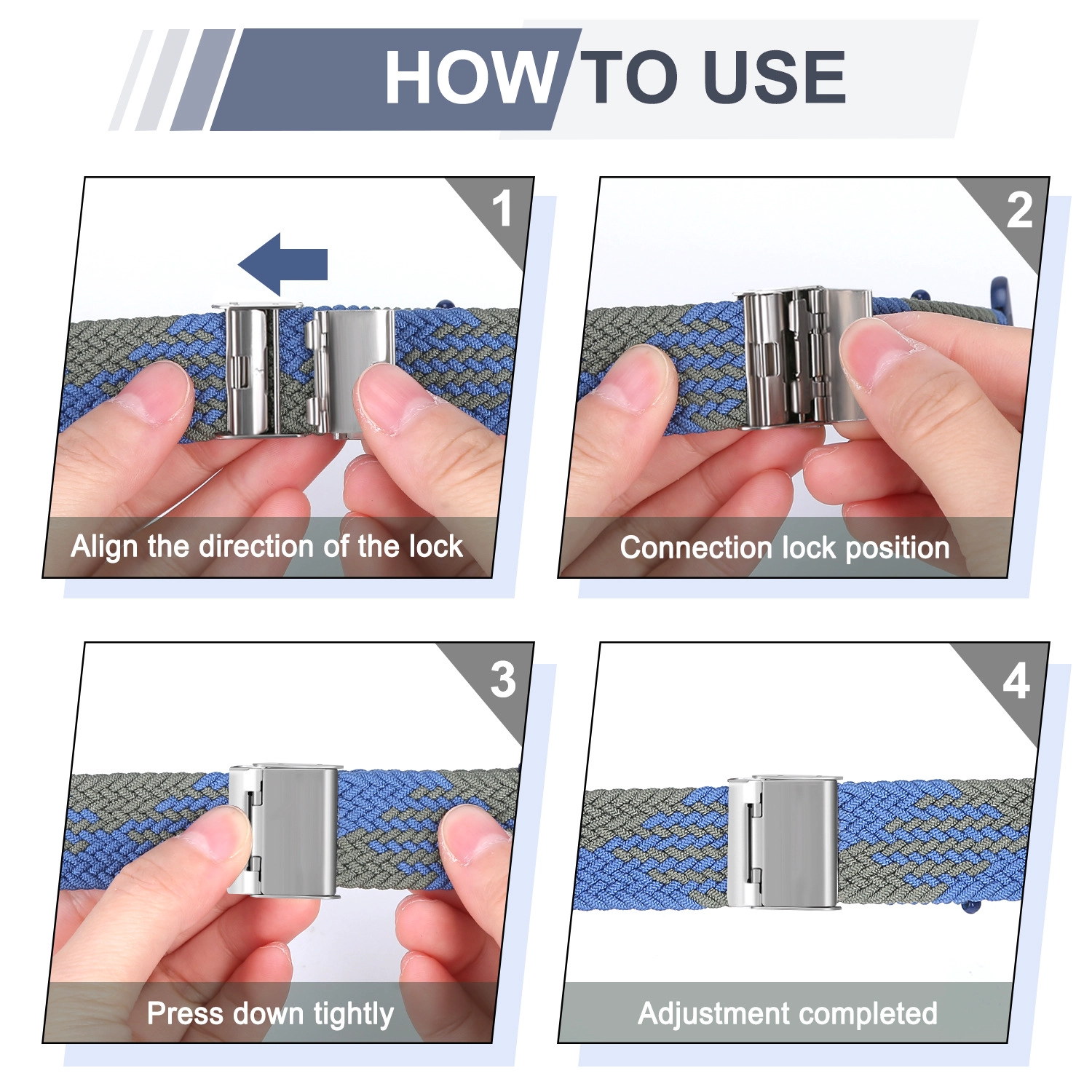 HOW TO USE

1
Align the direction of the lock

2
Connection lock position

3
Press down tightly

4
Adjustment completed