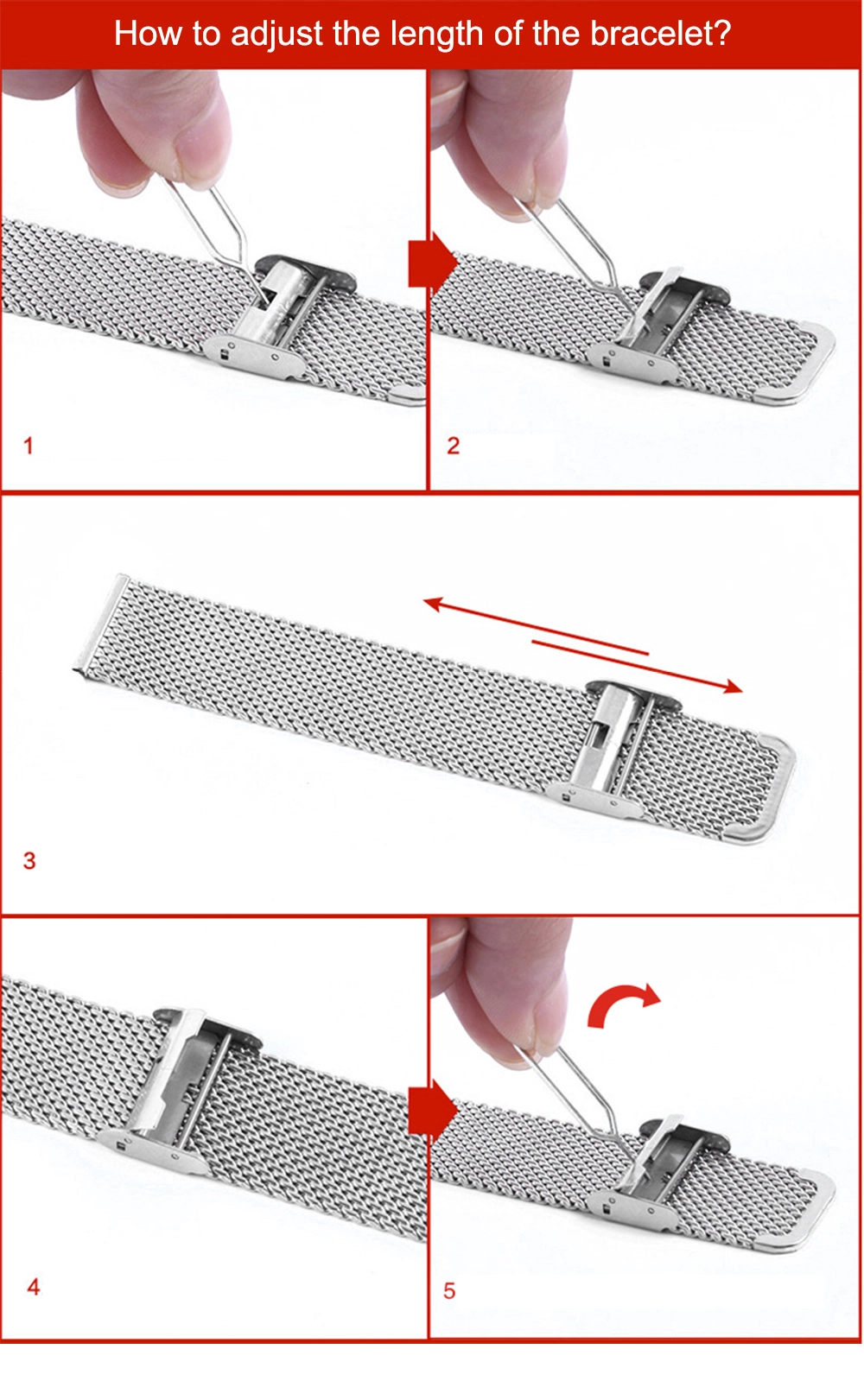 How to adjust the length of the bracelet?

1

2

3

4

5