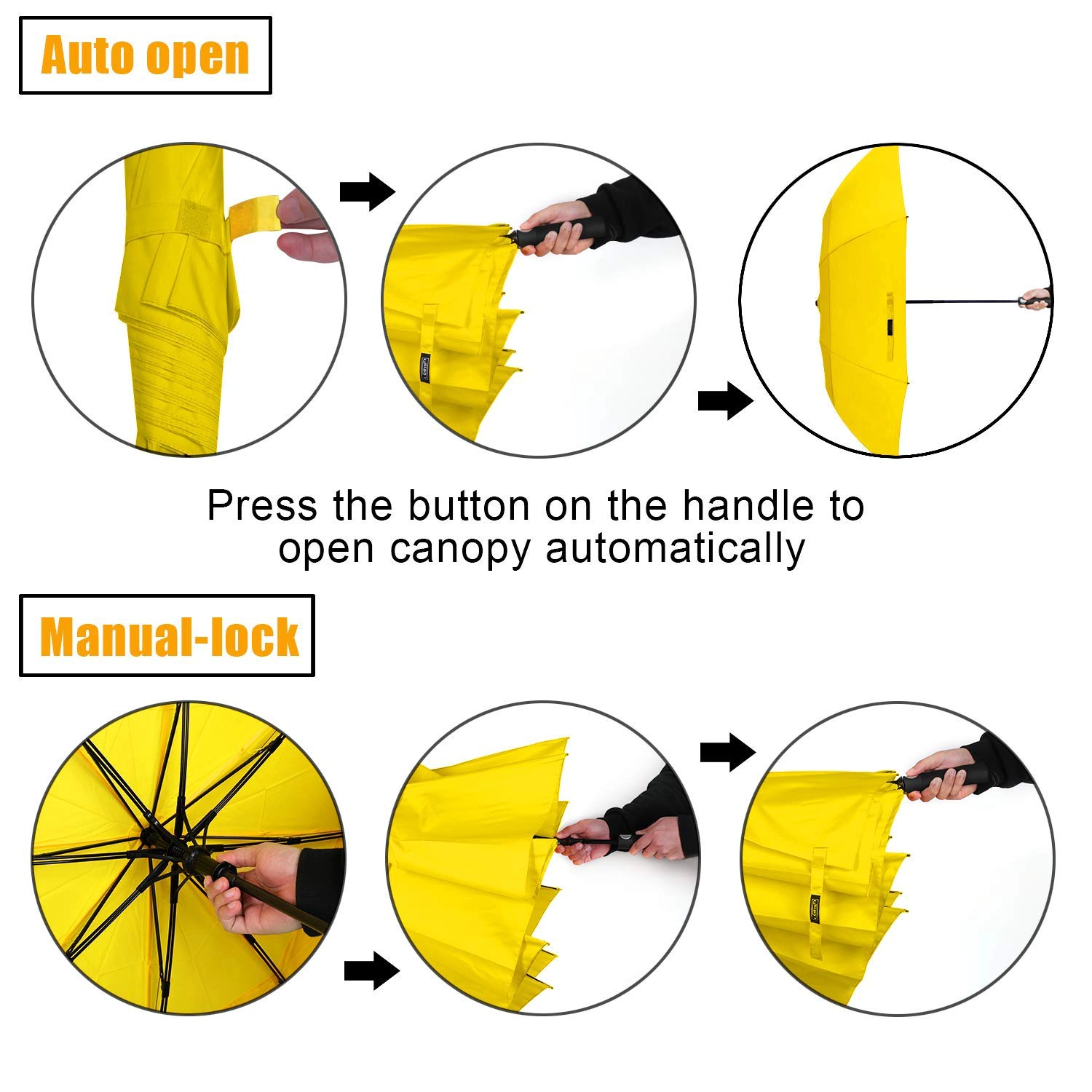 Auto open

Press the button on the handle to open canopy automatically

Manual-lock