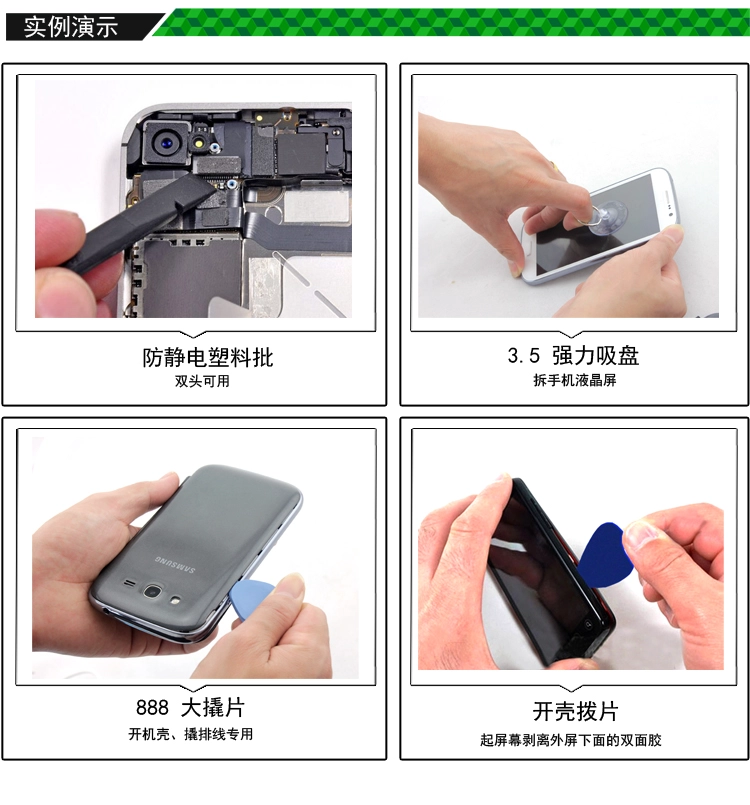 实例演示

防静电塑料批
双头可用

3.5 强力吸盘
拆手机液晶屏

SAMSUNG

888 大撬片
开机壳、撬排线专用

开壳拨片
起屏幕剥离外屏下面的双面胶