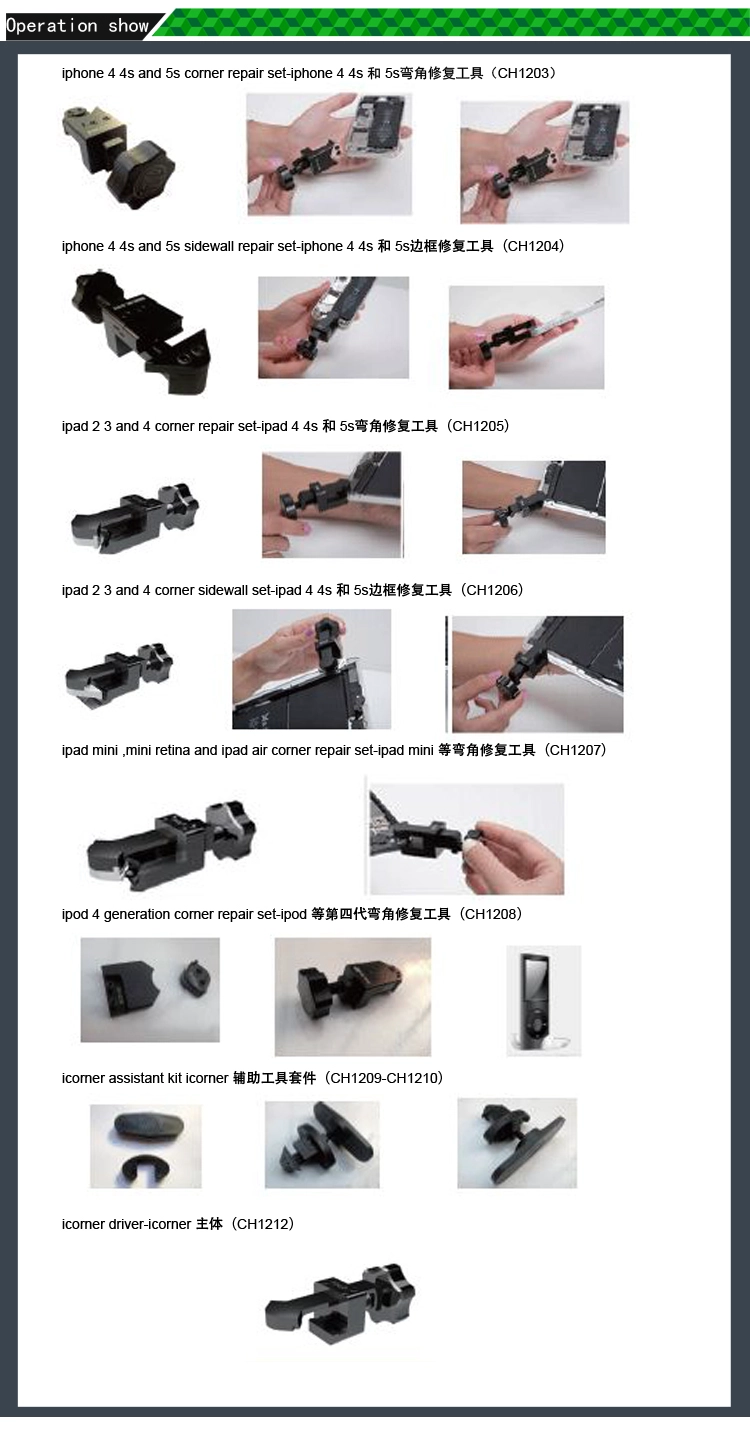 Operation show

iphone 4 4s and 5s corner repair set-iphone 4 4s 和 5s弯角修复工具（CH1203）

iphone 4 4s and 5s sidewall repair set-iphone 4 4s 和 5s边框修复工具（CH1204）

ipad 2 3 and 4 corner repair set-ipad 4 4s 和 5s弯角修复工具（CH1205）

ipad 2 3 and 4 corner sidewall set-ipad 4 4s 和 5s边框修复工具（CH1206）

ipad mini ,mini retina and ipad air corner repair set-ipad mini 等弯角修复工具（CH1207）

ipod 4 generation corner repair set-ipod 等第四代弯角修复工具（CH1208）

icorner assistant kit icorner 辅助工具套件（CH1209-CH1210）

icorner driver-icorner 主体（CH1212）