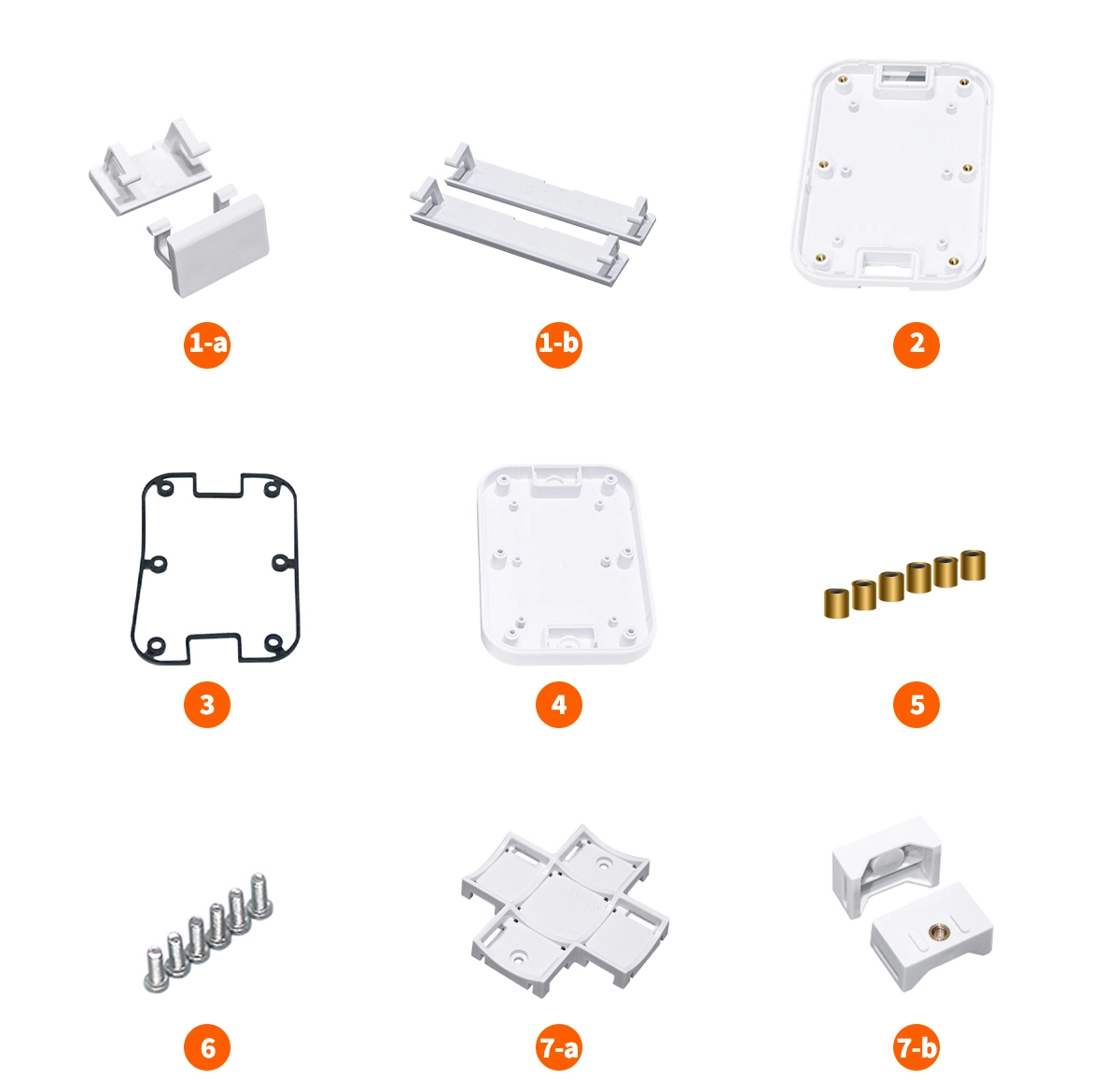 1-a

1-b

2

3

4

5

6

7-a

7-b