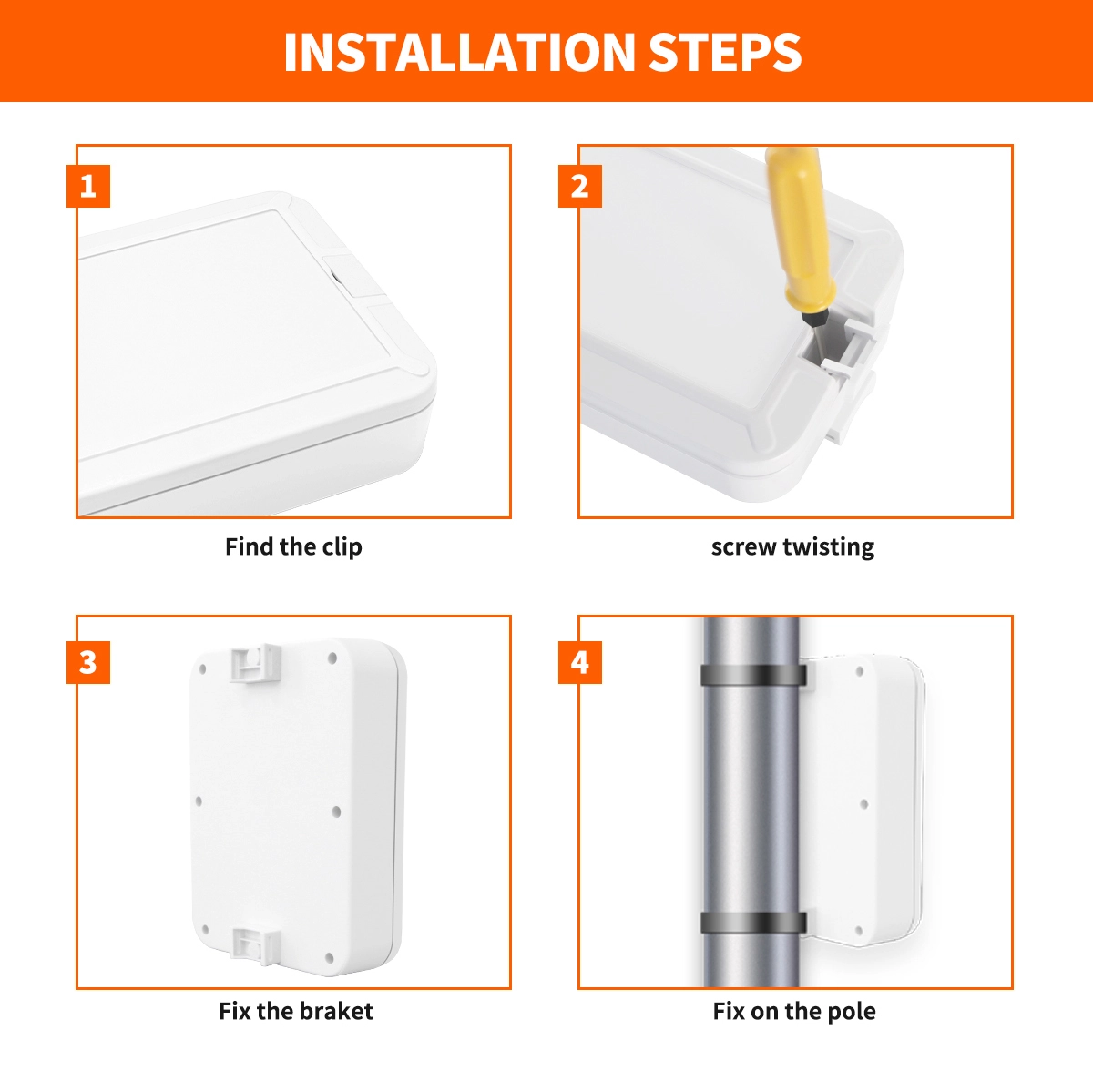 INSTALLATION STEPS

1

Find the clip

2

screw twisting

3

Fix the braket

4

Fix on the pole