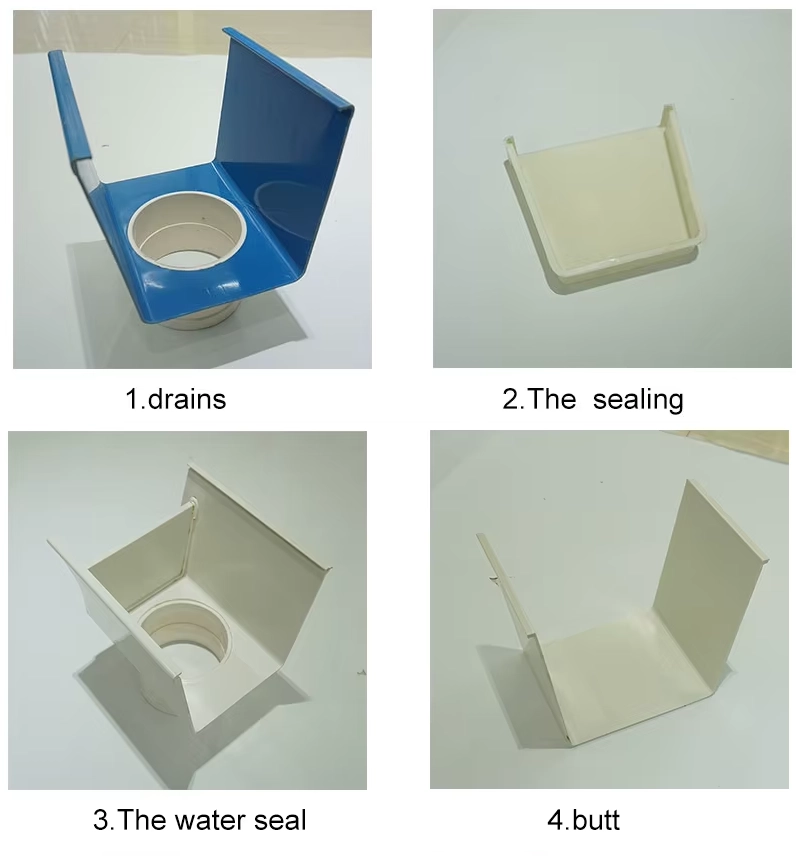 1.drains

2.The sealing

3.The water seal

4.butt