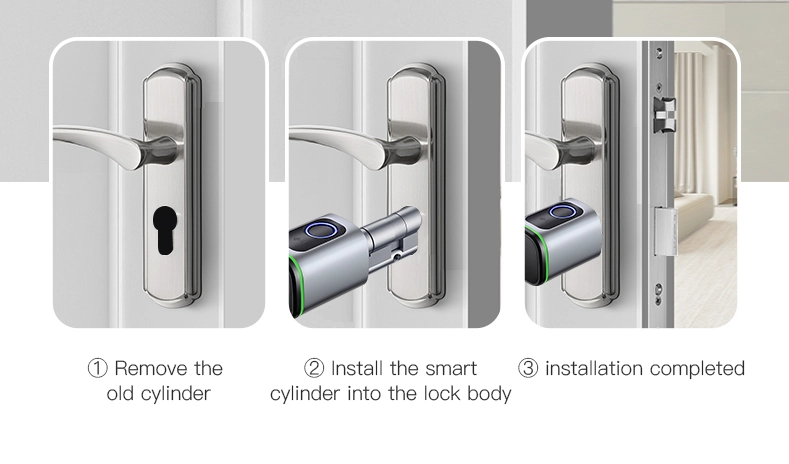 ① Remove the old cylinder

② Install the smart cylinder into the lock body

③ installation completed