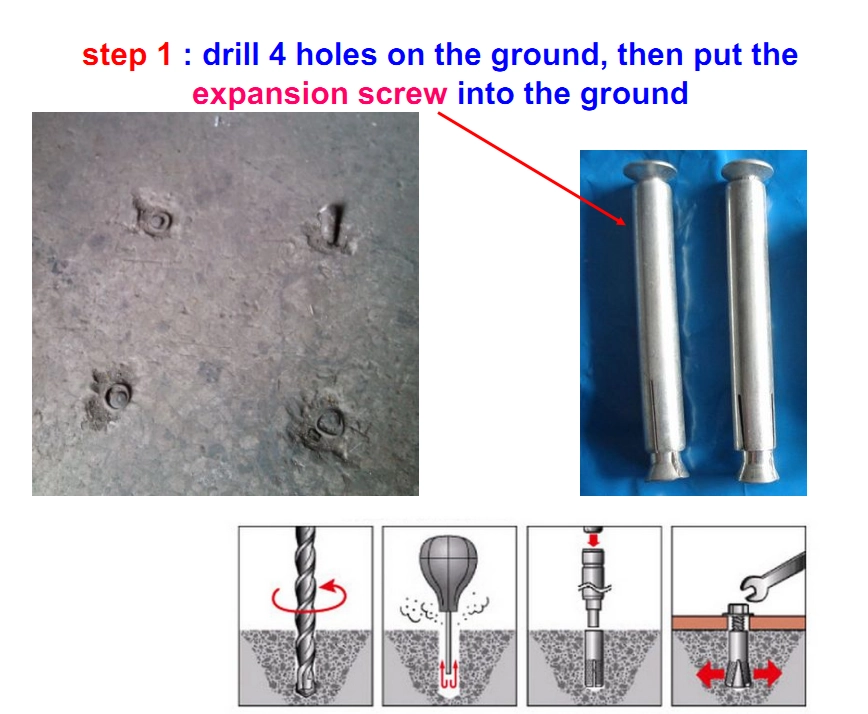 step 1 : drill 4 holes on the ground, then put the expansion screw into the ground