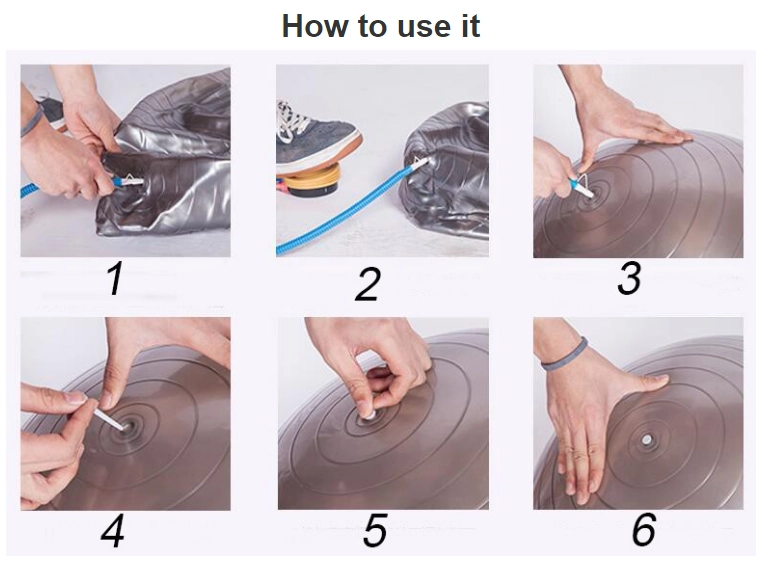 How to use it

1

2

3

4

5

6