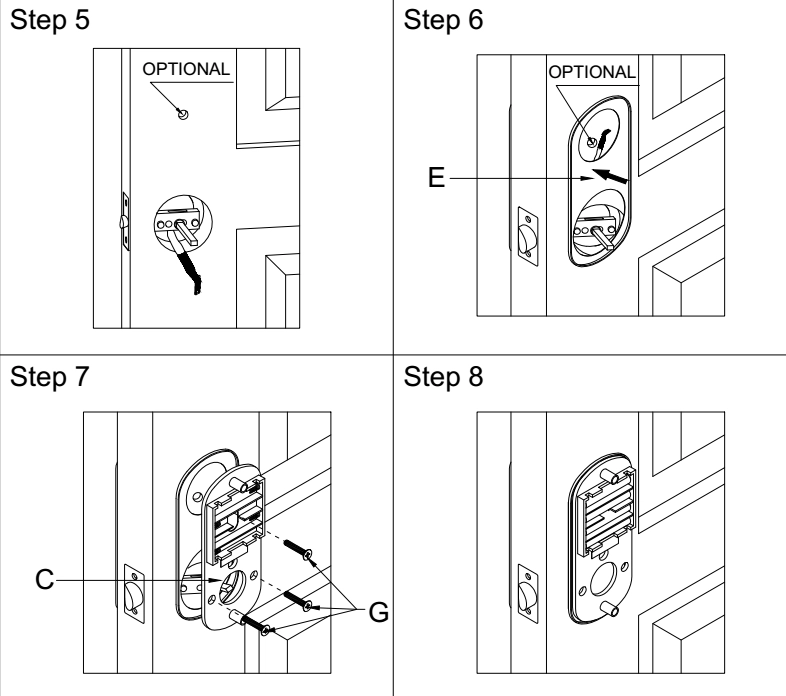 Step 5

OPTIONAL

Step 6

OPTIONAL

E

Step 7

C

G

Step 8