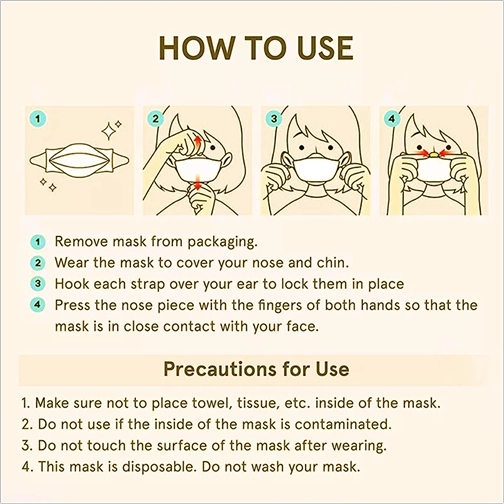 HOW TO USE

1

2

3

4

1 Remove mask from packaging.
2 Wear the mask to cover your nose and chin.
3 Hook each strap over your ear to lock them in place
4 Press the nose piece with the fingers of both hands so that the mask is in close contact with your face.

Precautions for Use

1. Make sure not to place towel, tissue, etc. inside of the mask.
2. Do not use if the inside of the mask is contaminated.
3. Do not touch the surface of the mask after wearing.
4. This mask is disposable. Do not wash your mask.