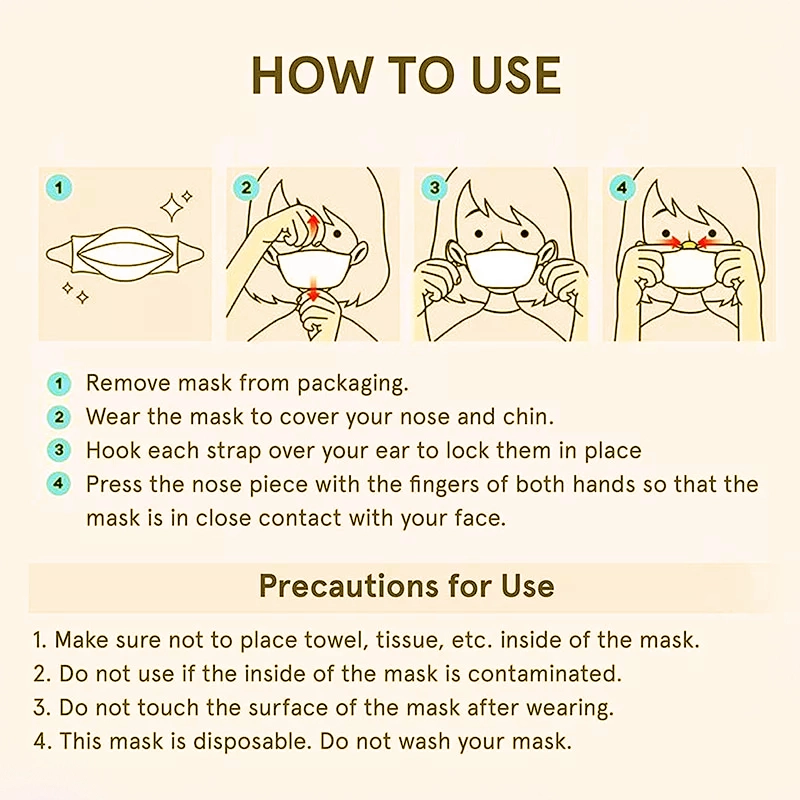 HOW TO USE

1

2

3

4

1 Remove mask from packaging.
2 Wear the mask to cover your nose and chin.
3 Hook each strap over your ear to lock them in place
4 Press the nose piece with the fingers of both hands so that the mask is in close contact with your face.

Precautions for Use

1. Make sure not to place towel, tissue, etc. inside of the mask.
2. Do not use if the inside of the mask is contaminated.
3. Do not touch the surface of the mask after wearing.
4. This mask is disposable. Do not wash your mask.