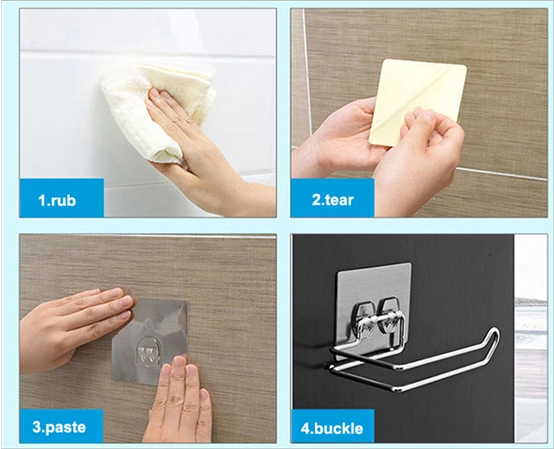 1.rub

2.tear

3.paste

4.buckle