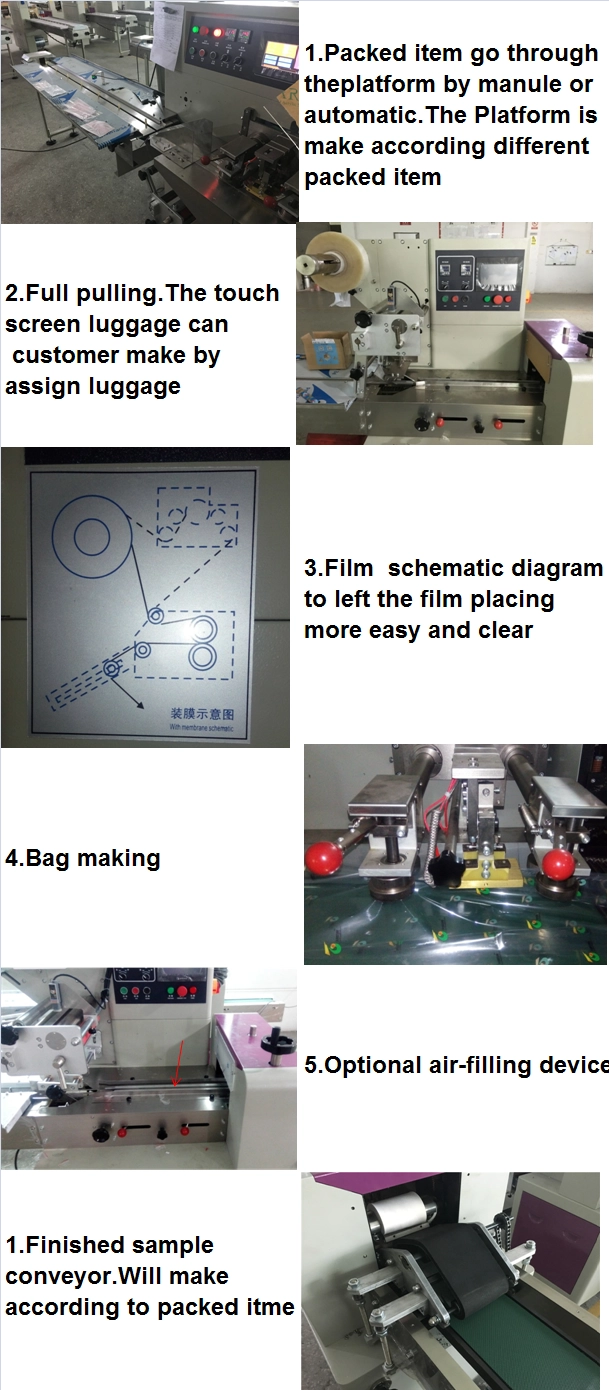 1.Packed item go through theplatform by manule or automatic.The Platform is make according different packed item

2.Full pulling.The touch screen luggage can customer make by assign luggage

装膜示意图
With membrane schematic

3.Film schematic diagram to left the film placing more easy and clear

4.Bag making

5.Optional air-filling device

1.Finished sample conveyor.Will make according to packed itme